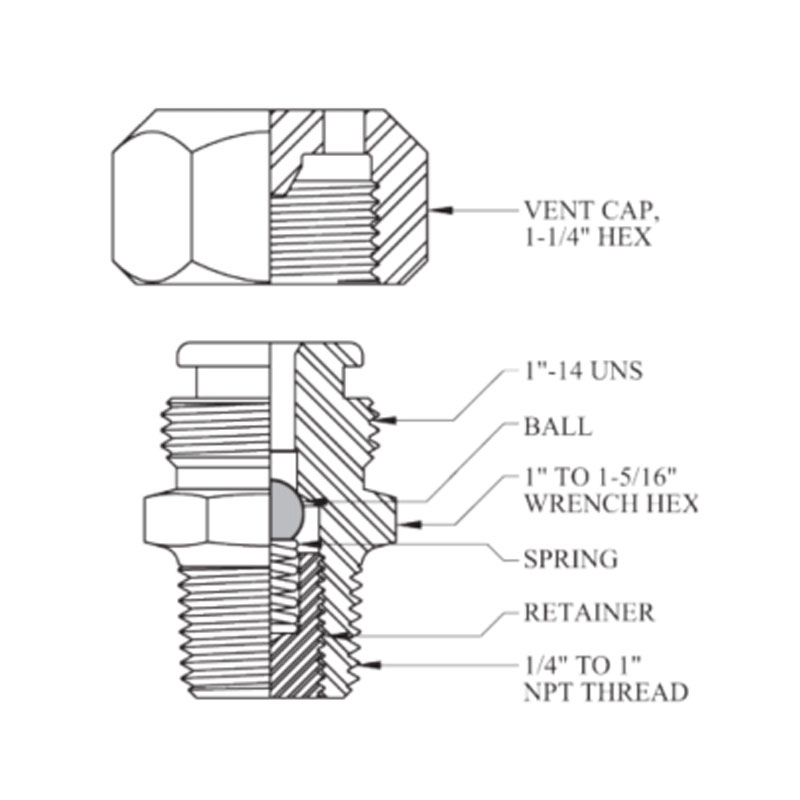 VENT CAP,
1-1/4" HEX

1"-14 UNS

BALL

1" TO 1-5/16"
WRENCH HEX

SPRING

RETAINER

1/4" TO 1"
NPT THREAD